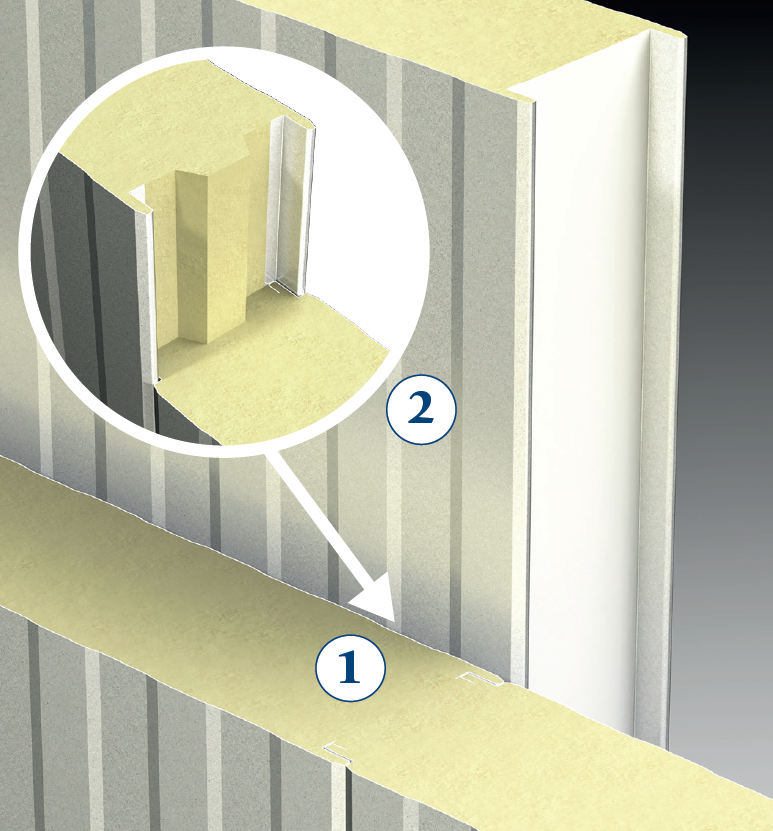 2

1